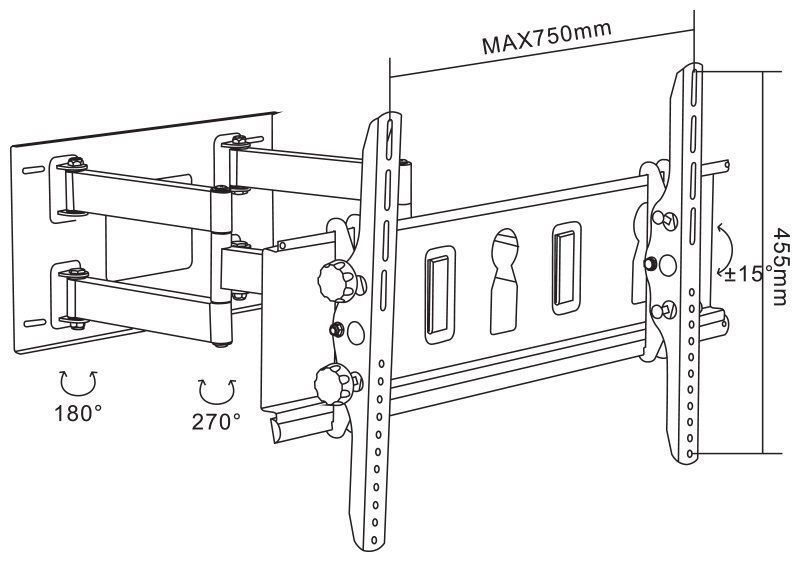 MAX750mm

455mm

±15°

180°

270°