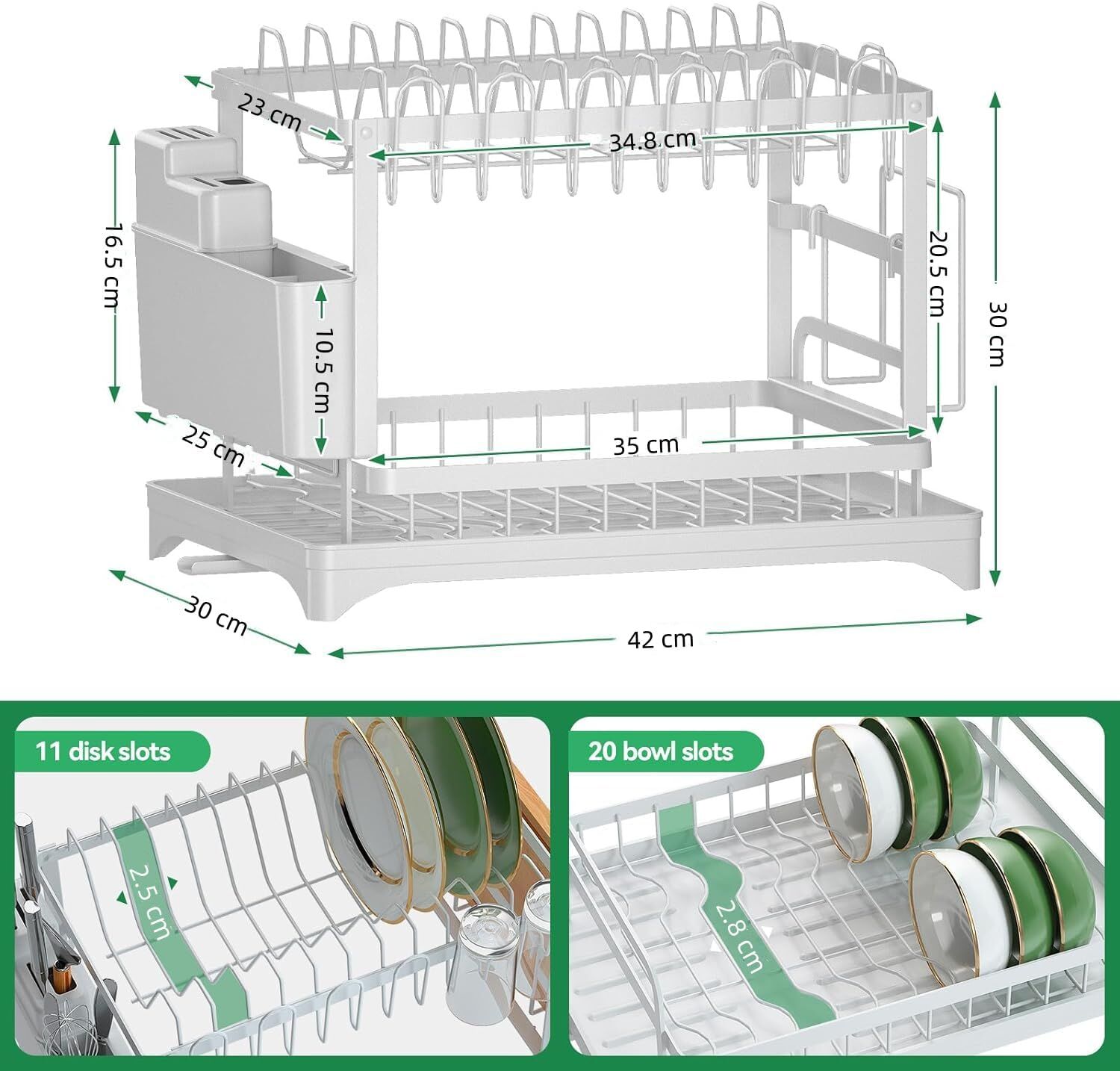 23 cm
34.8 cm
16.5 cm
10.5 cm
20.5 cm
30 cm
25 cm
35 cm
30 cm
42 cm

11 disk slots
2.5 cm

20 bowl slots
2.8 cm