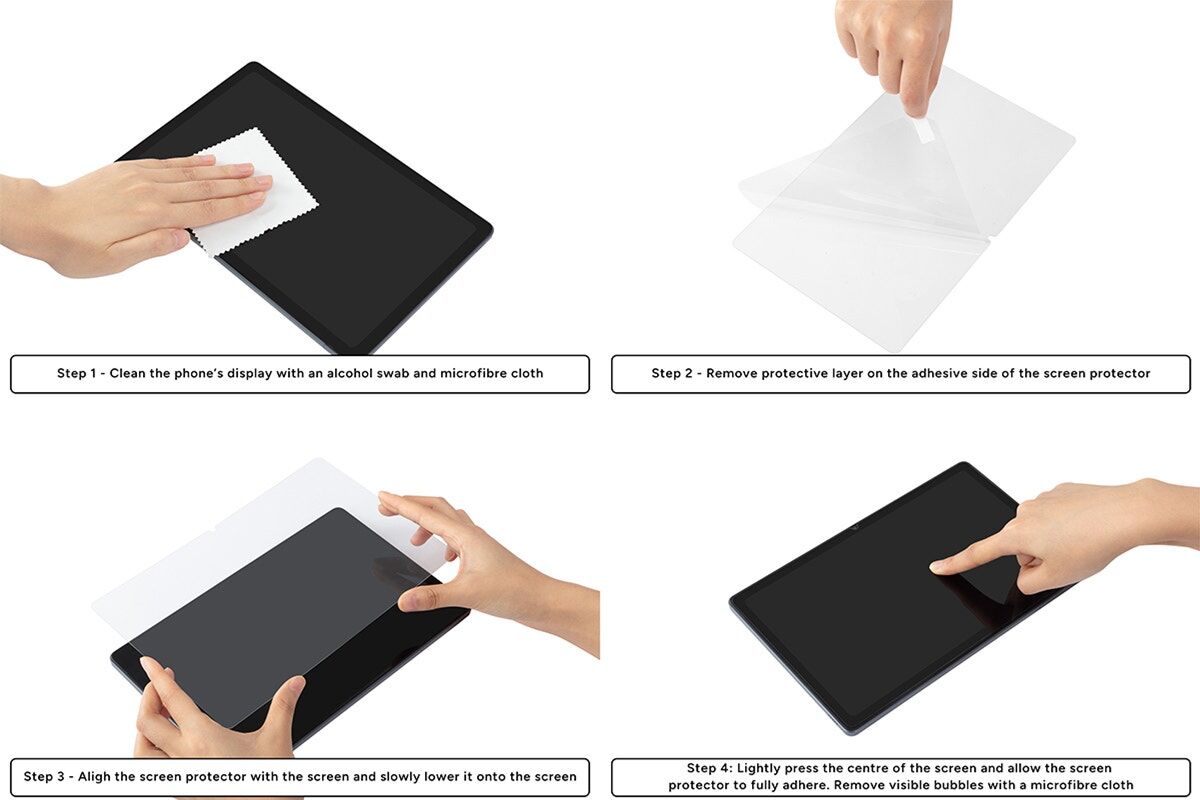 Step 1 - Clean the phone's display with an alcohol swab and microfibre cloth

Step 2 - Remove protective layer on the adhesive side of the screen protector

Step 3 - Aligh the screen protector with the screen and slowly lower it onto the screen

Step 4: Lightly press the centre of the screen and allow the screen protector to fully adhere. Remove visible bubbles with a microfibre cloth