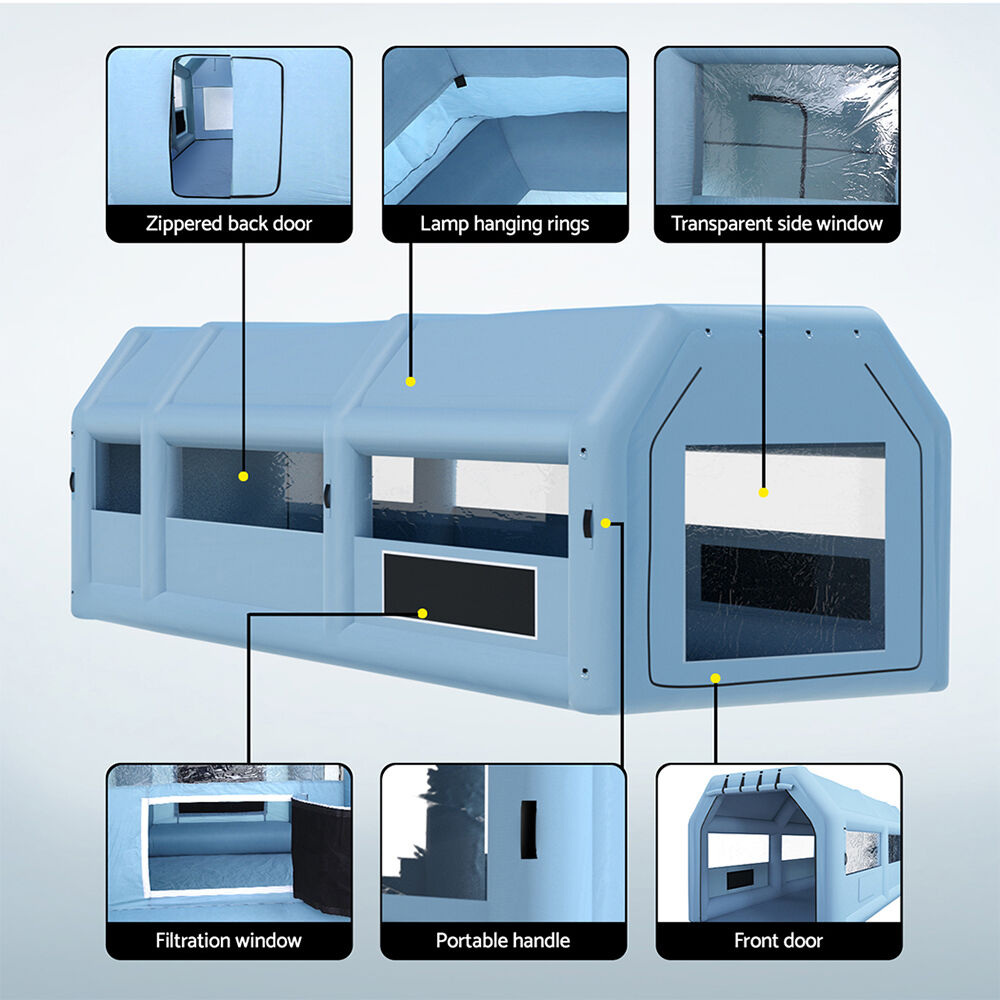 Zippered back door

Lamp hanging rings

Transparent side window

Filtration window

Portable handle

Front door