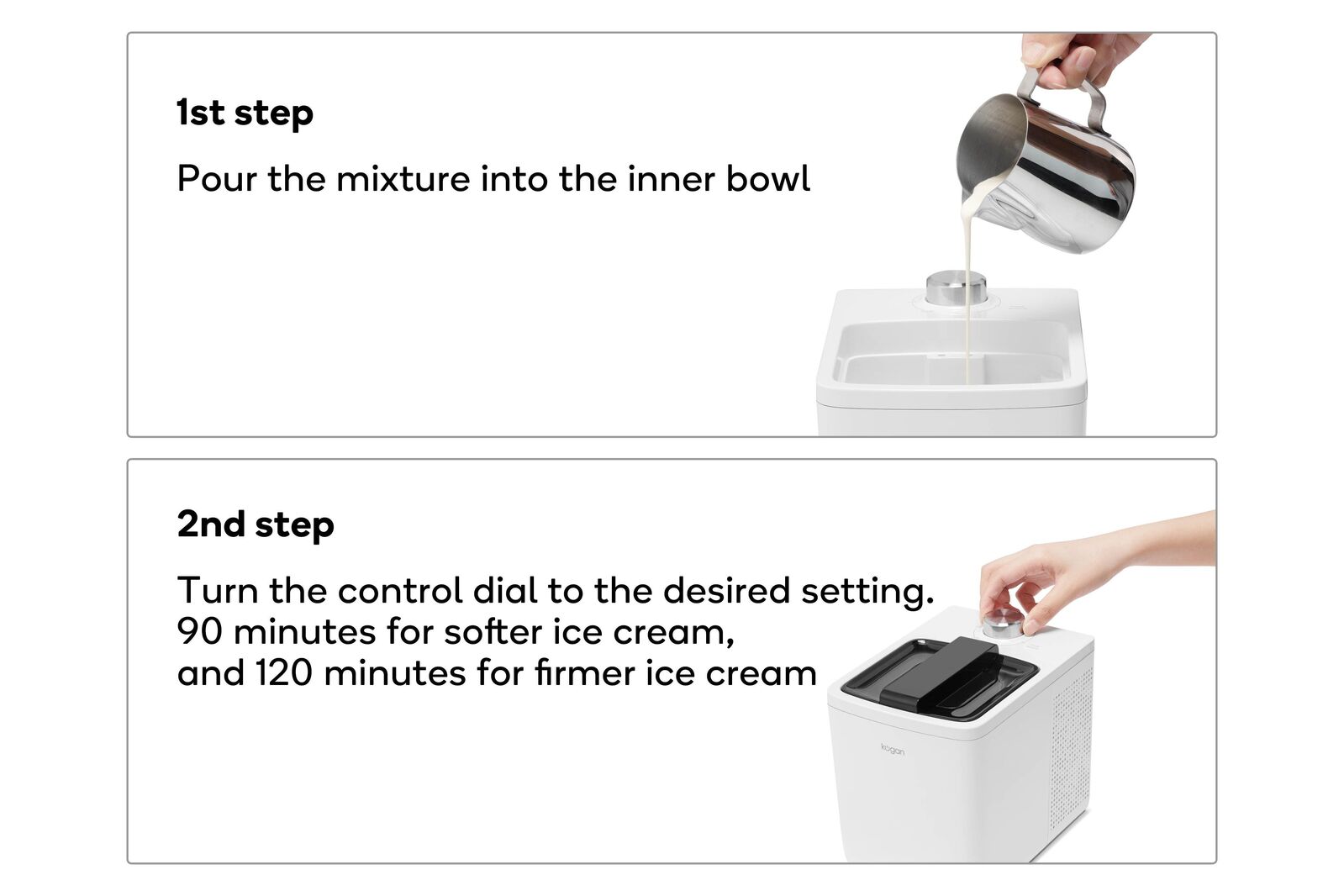 1st step

Pour the mixture into the inner bowl

2nd step

Turn the control dial to the desired setting. 90 minutes for softer ice cream, and 120 minutes for firmer ice cream

kogan