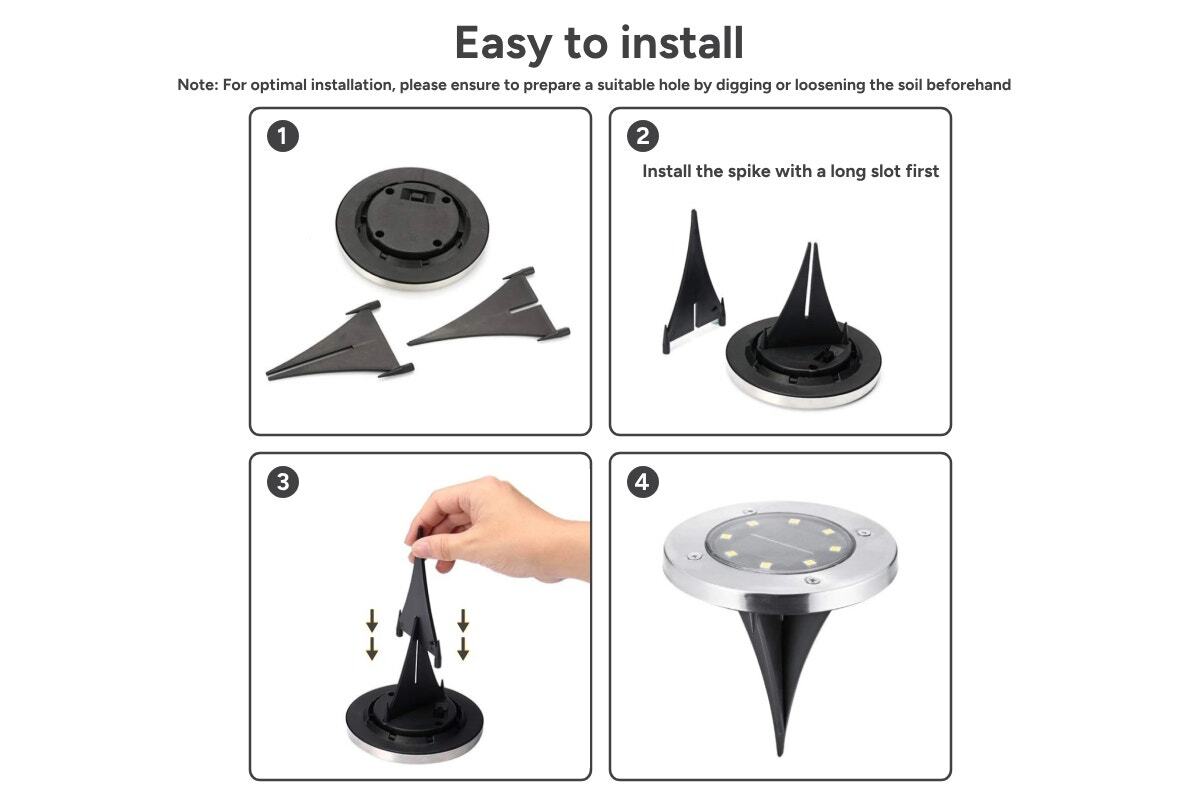 Easy to install

Note: For optimal installation, please ensure to prepare a suitable hole by digging or loosening the soil beforehand

1

2

Install the spike with a long slot first

3

4