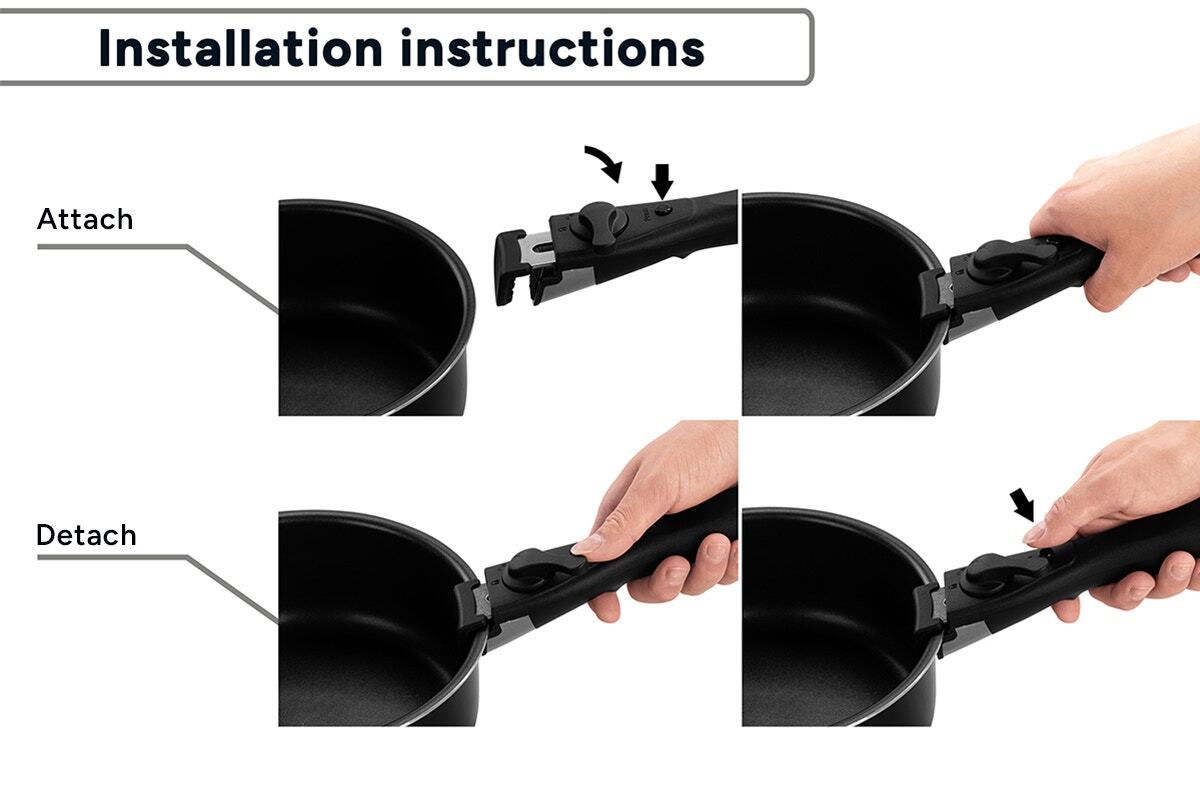 Installation instructions

Attach

Detach