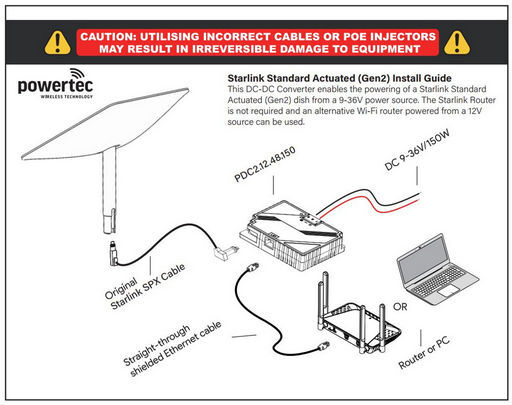 CAUTION: UTILISING INCORRECT CABLES OR POE INJECTORS MAY RESULT IN IRREVERSIBLE DAMAGE TO EQUIPMENT

powertec
WIRELESS TECHNOLOGY

Starlink Standard Actuated (Gen2) Install Guide
This DC-DC Converter enables the powering of a Starlink Standard Actuated (Gen2) dish from a 9-36V power source. The Starlink Router is not required and an alternative Wi-Fi router powered from a 12V source can be used.

PDC2.12.48.150

DC 9-36V/150W

Original Starlink SPX Cable

Straight-through shielded Ethernet cable

OR

Router or PC