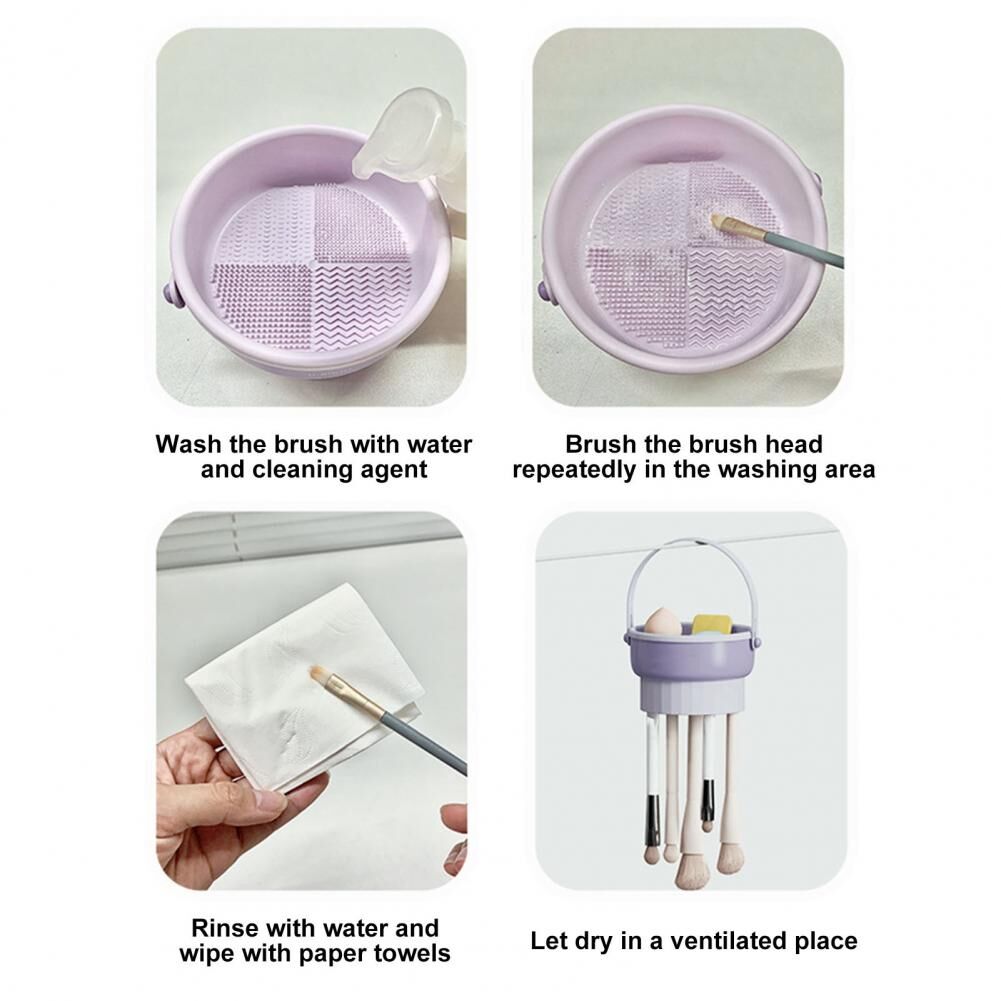 Wash the brush with water and cleaning agent

Brush the brush head repeatedly in the washing area

Rinse with water and wipe with paper towels

Let dry in a ventilated place