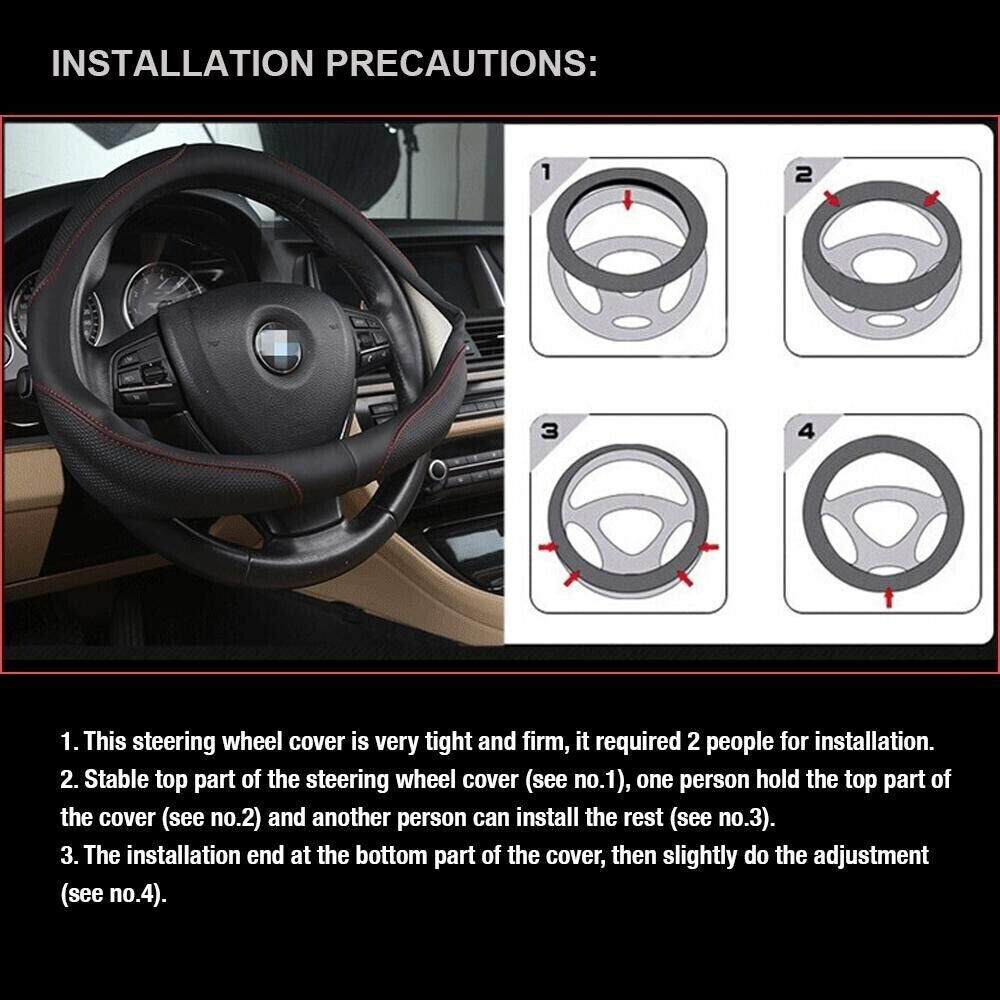 INSTALLATION PRECAUTIONS:

1

2

3

4

1. This steering wheel cover is very tight and firm, it required 2 people for installation.
2. Stable top part of the steering wheel cover (see no.1), one person hold the top part of the cover (see no.2) and another person can install the rest (see no.3).
3. The installation end at the bottom part of the cover, then slightly do the adjustment (see no.4).