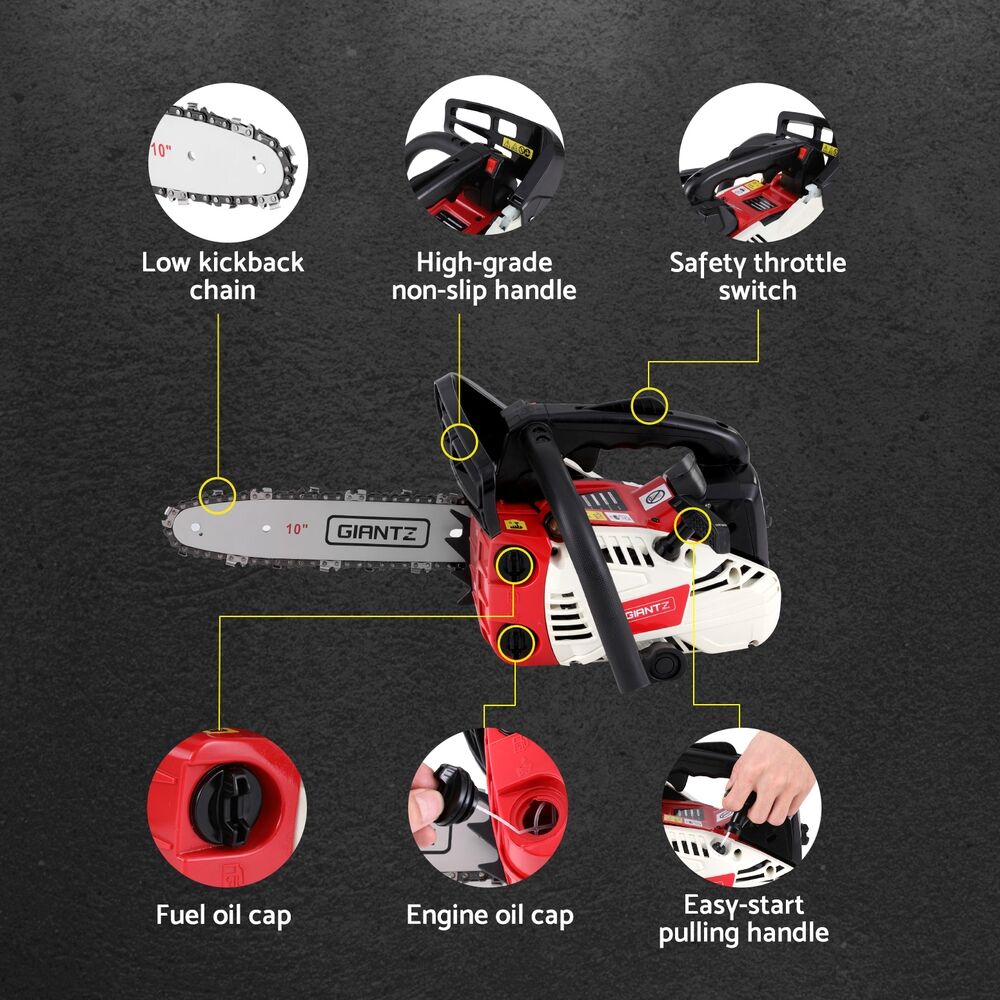 10"

Low kickback chain

High-grade non-slip handle

Safety throttle switch

10"

GIANTZ

GIANTZ

Fuel oil cap

Engine oil cap

Easy-start pulling handle