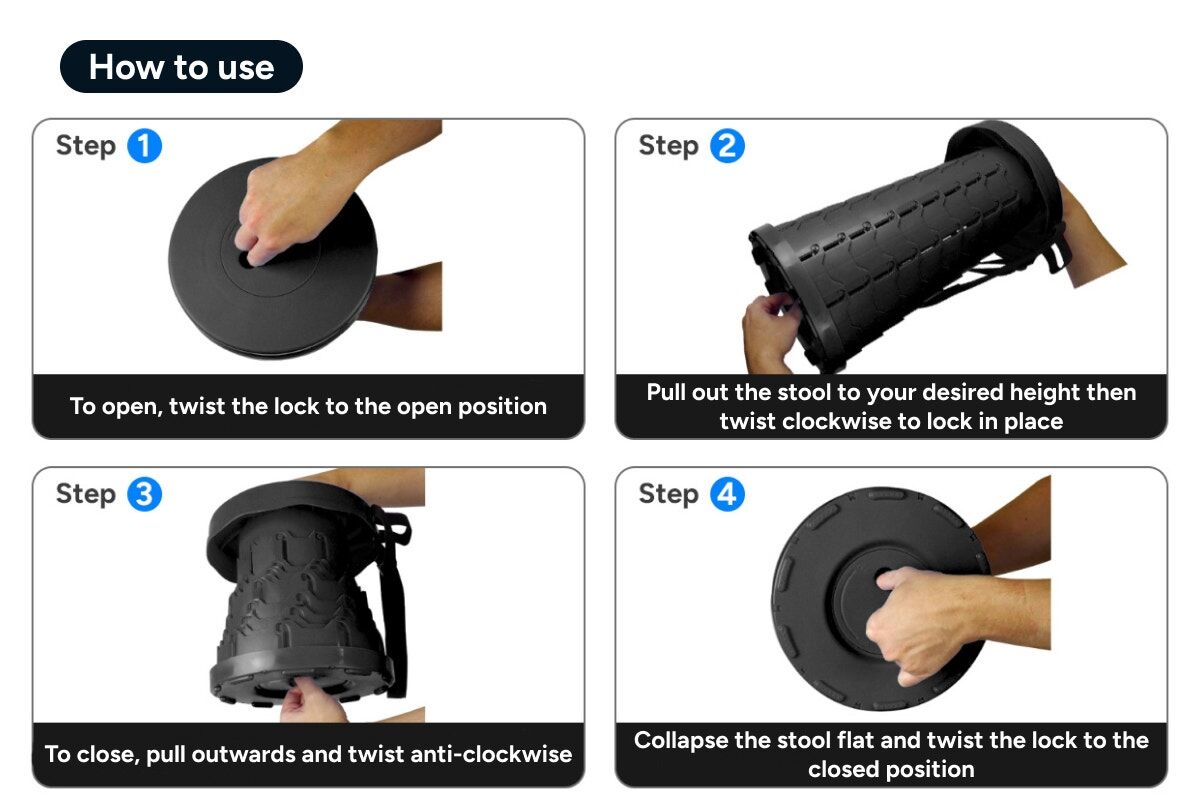 How to use

Step 1

To open, twist the lock to the open position

Step 2

Pull out the stool to your desired height then twist clockwise to lock in place

Step 3

To close, pull outwards and twist anti-clockwise

Step 4

Collapse the stool flat and twist the lock to the closed position