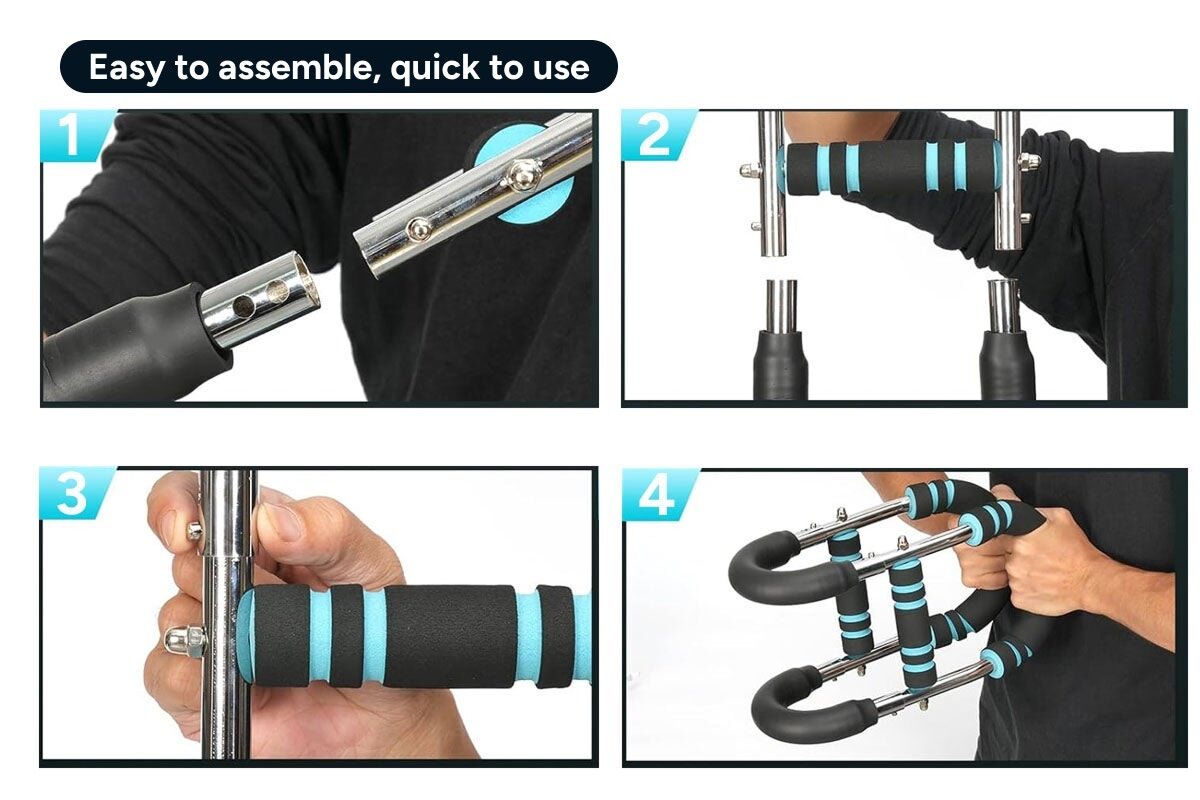 Easy to assemble, quick to use

1

2

3

4