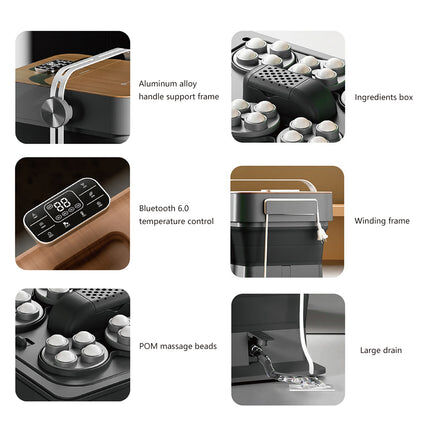 Aluminum alloy handle support frame

Ingredients box

88

Bluetooth 6.0 temperature control

Winding frame

POM massage beads

Large drain