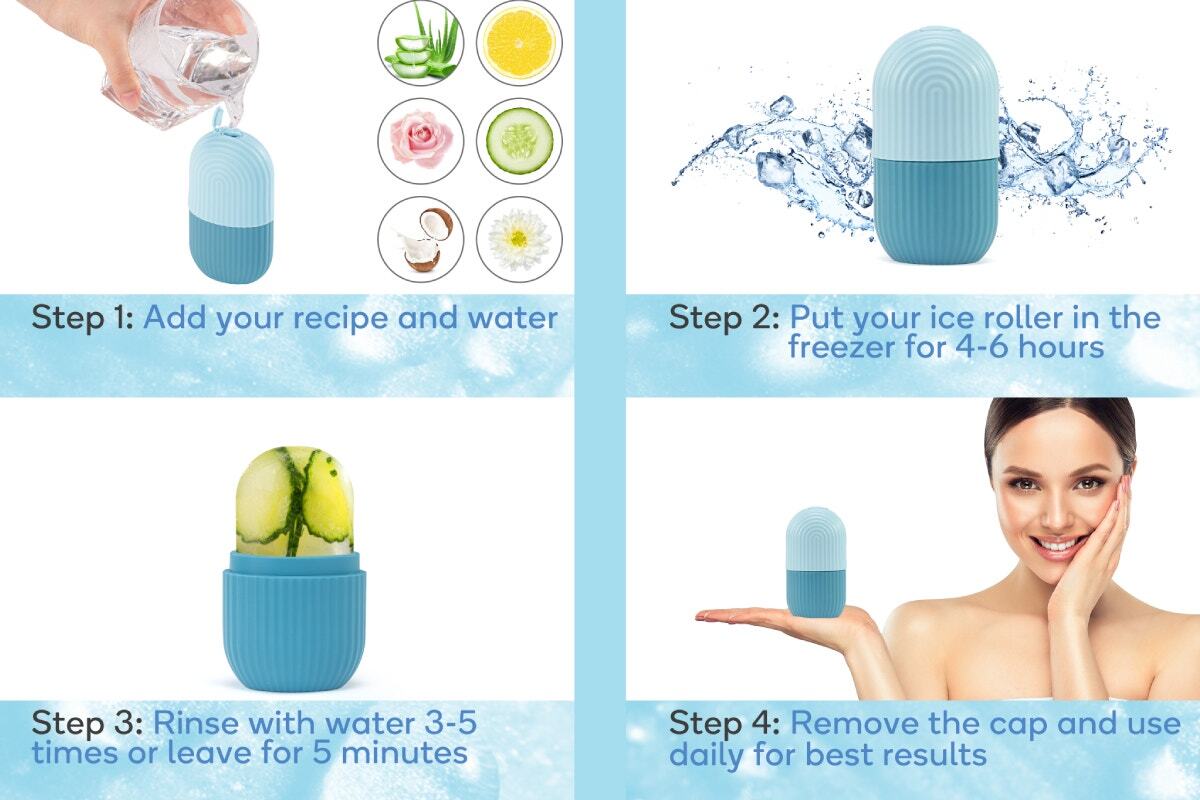 Step 1: Add your recipe and water

Step 2: Put your ice roller in the freezer for 4-6 hours

Step 3: Rinse with water 3-5 times or leave for 5 minutes

Step 4: Remove the cap and use daily for best results