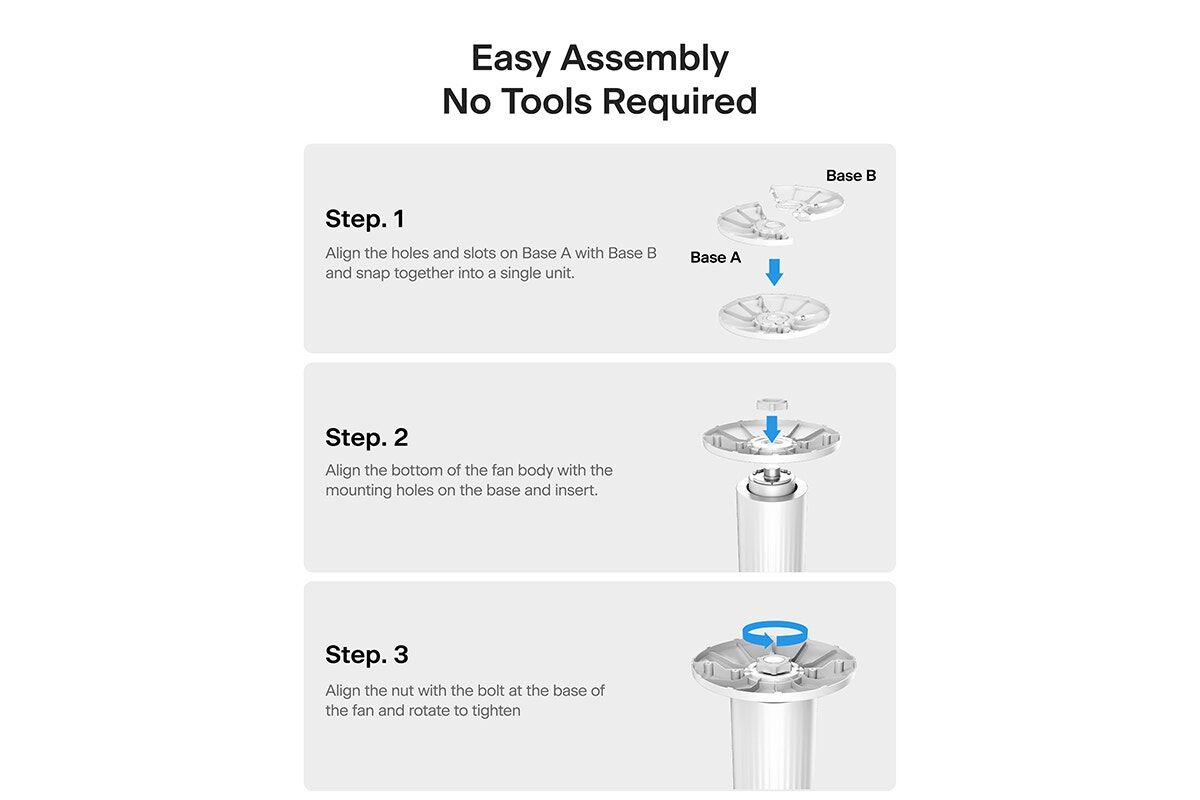 Easy Assembly
No Tools Required

Step. 1
Align the holes and slots on Base A with Base B and snap together into a single unit.

Base B
Base A

Step. 2
Align the bottom of the fan body with the mounting holes on the base and insert.

Step. 3
Align the nut with the bolt at the base of the fan and rotate to tighten