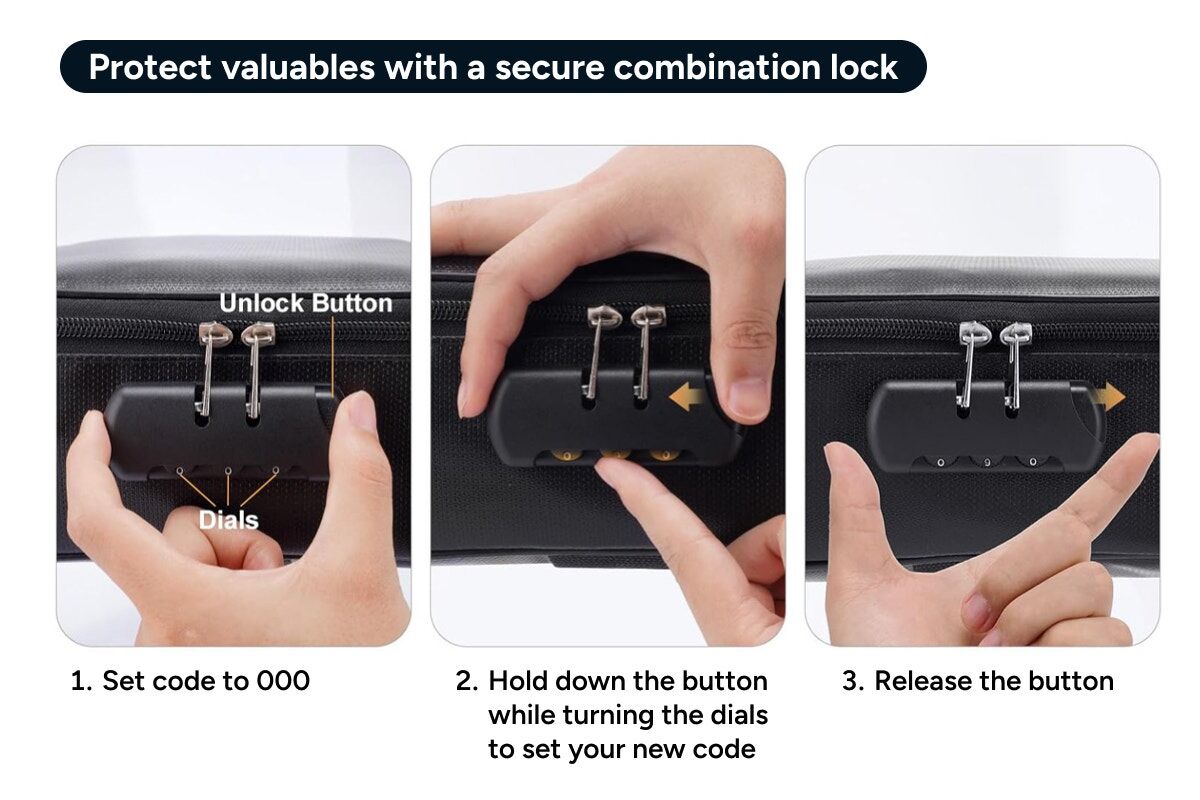 Protect valuables with a secure combination lock

Unlock Button

Dials

1. Set code to 000

2. Hold down the button while turning the dials to set your new code

3. Release the button