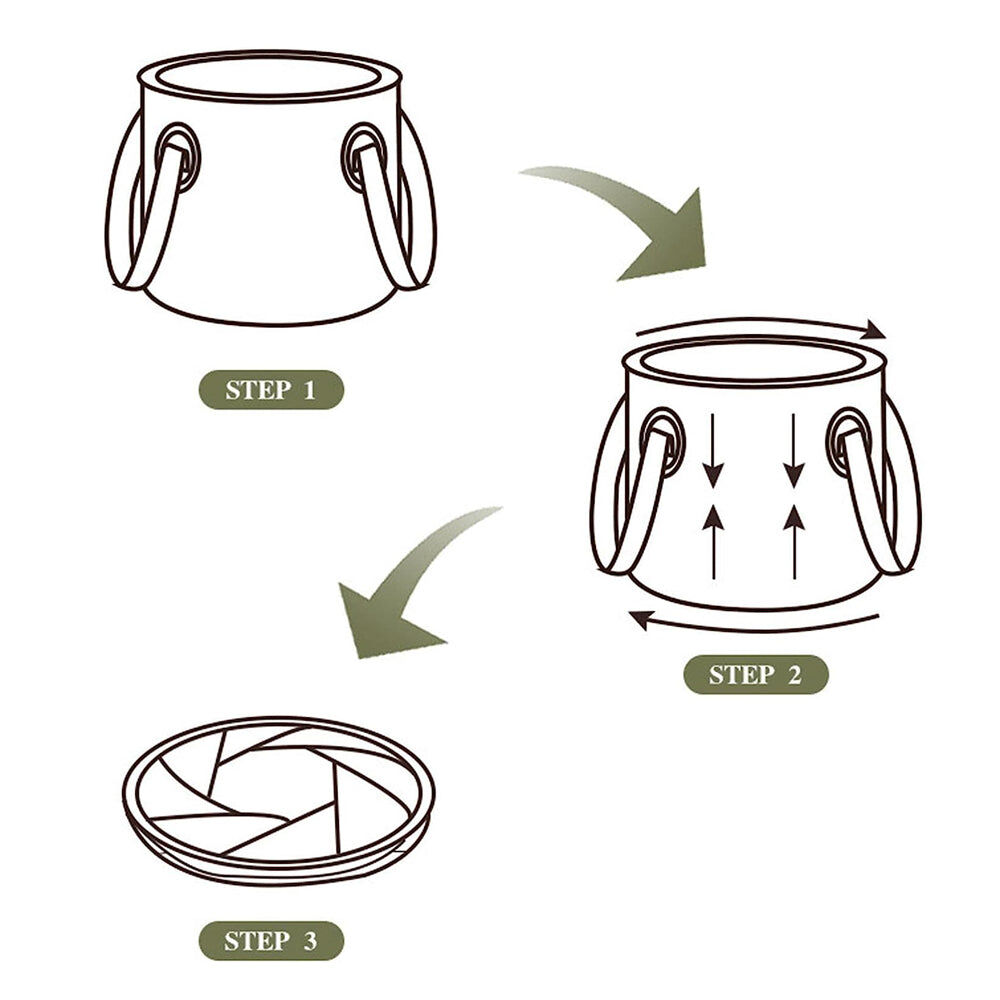 STEP 1

STEP 2

STEP 3