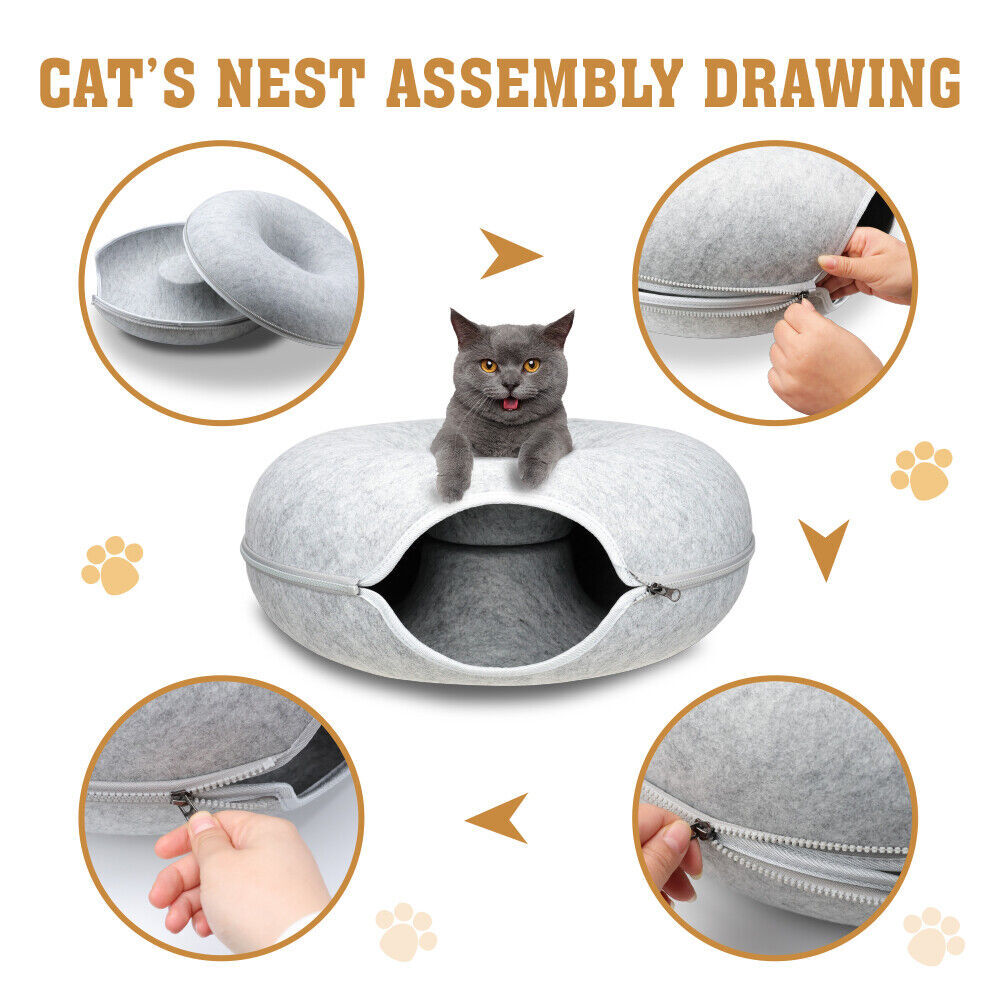 CAT'S NEST ASSEMBLY DRAWING