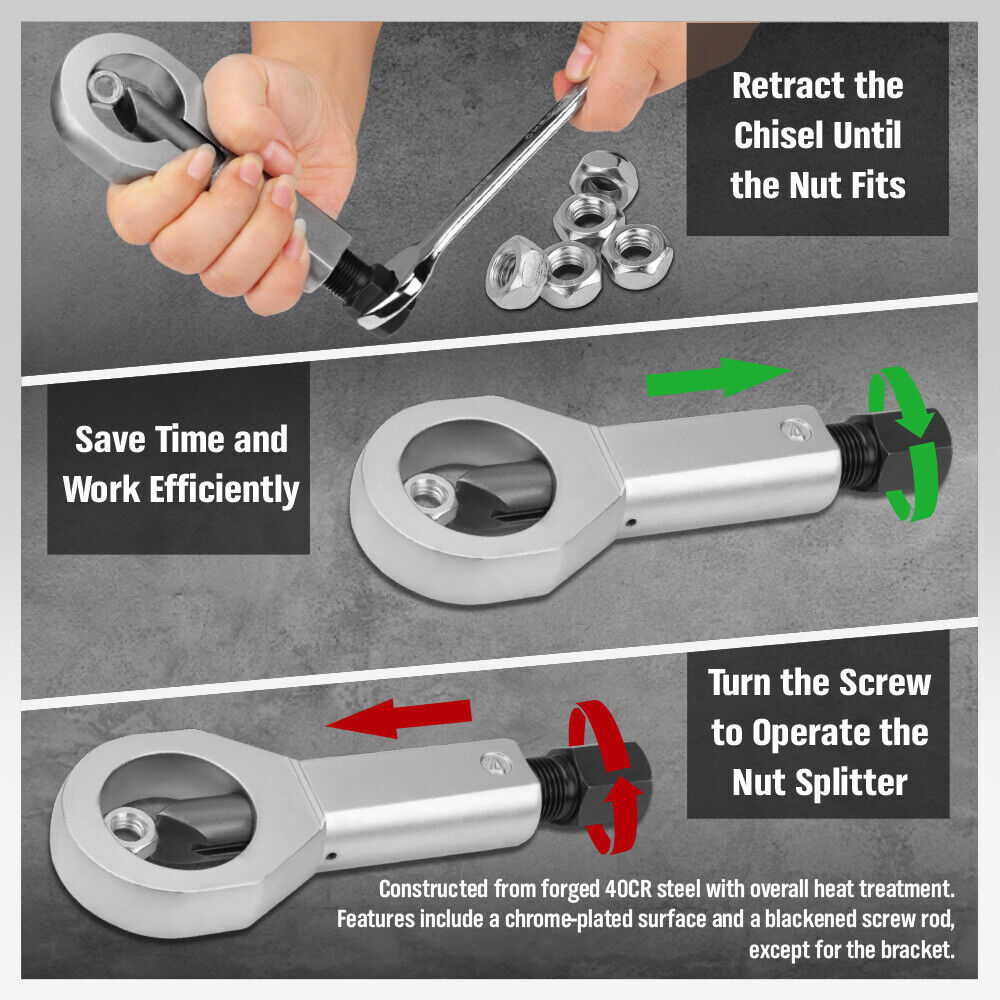 Retract the Chisel Until the Nut Fits

Save Time and Work Efficiently

Turn the Screw to Operate the Nut Splitter

Constructed from forged 40CR steel with overall heat treatment. Features include a chrome-plated surface and a blackened screw rod, except for the bracket.