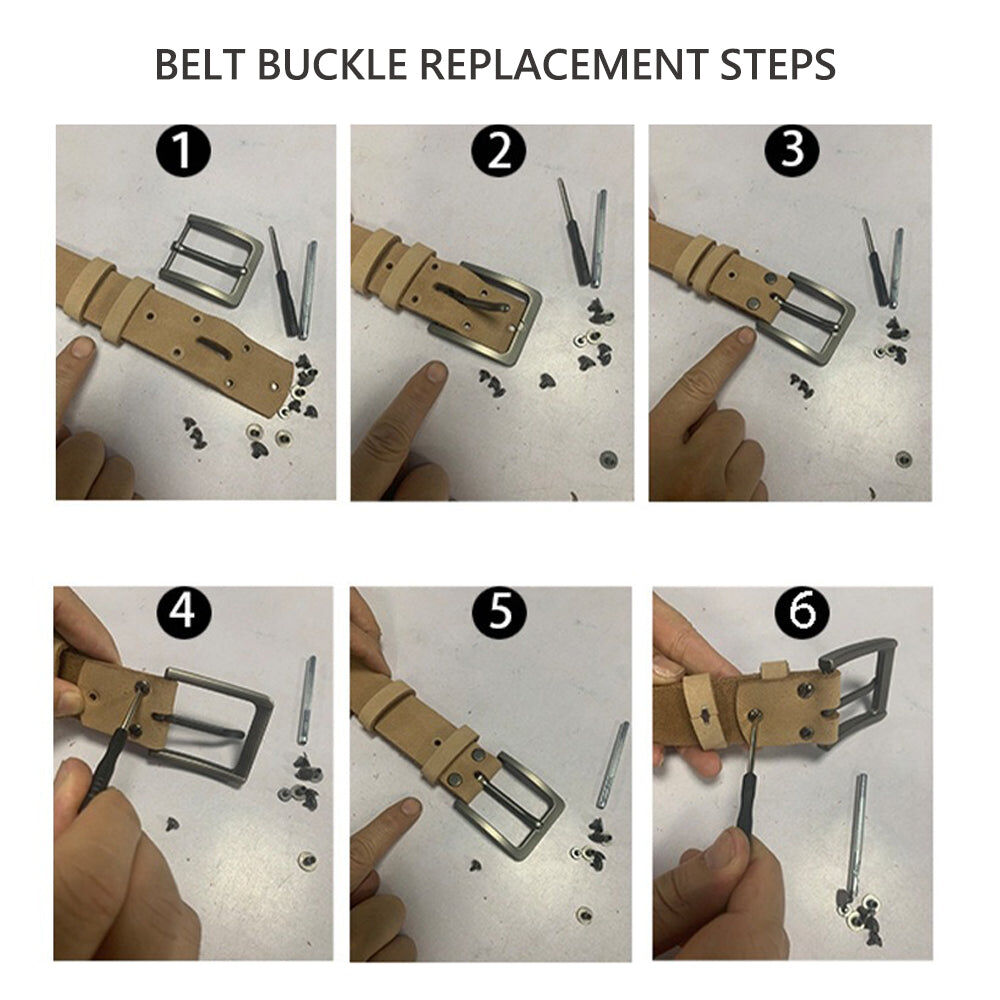 BELT BUCKLE REPLACEMENT STEPS

1

2

3

4

5

6