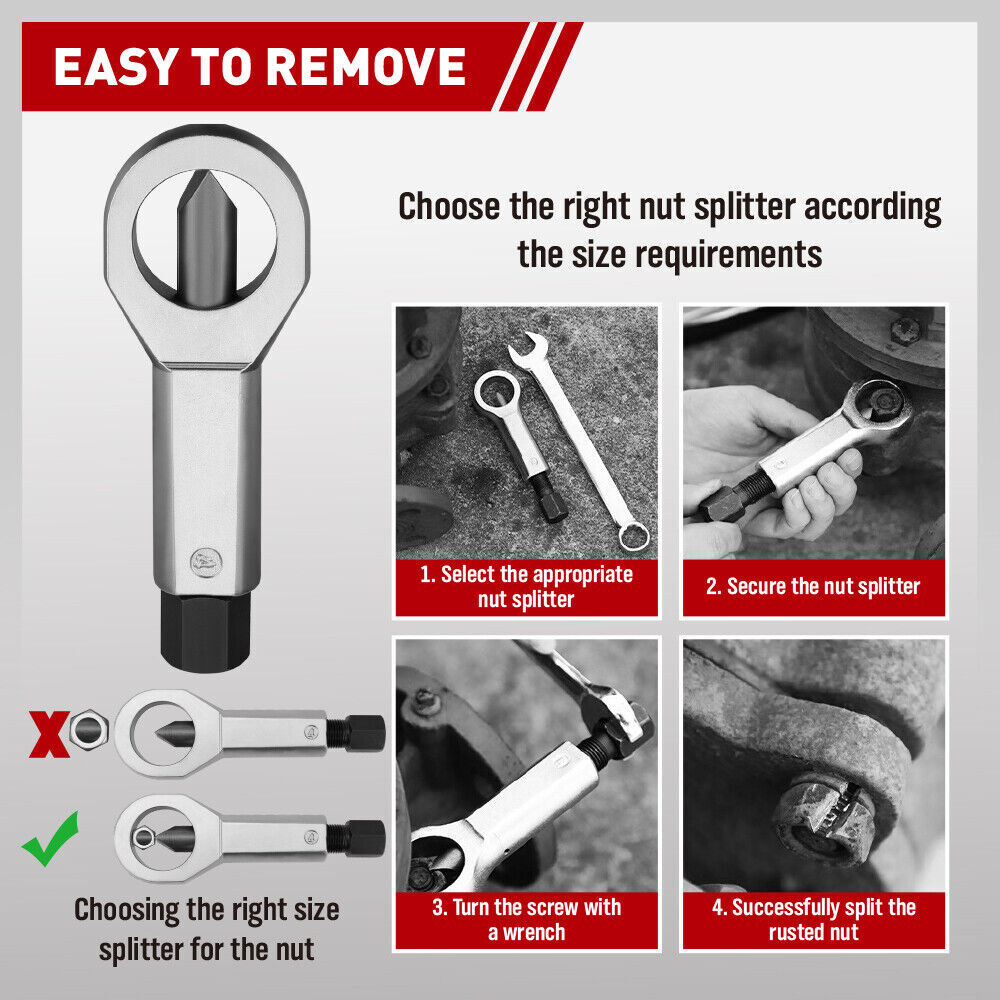 EASY TO REMOVE

Choose the right nut splitter according the size requirements

1. Select the appropriate nut splitter

2. Secure the nut splitter

3. Turn the screw with a wrench

4. Successfully split the rusted nut

Choosing the right size splitter for the nut